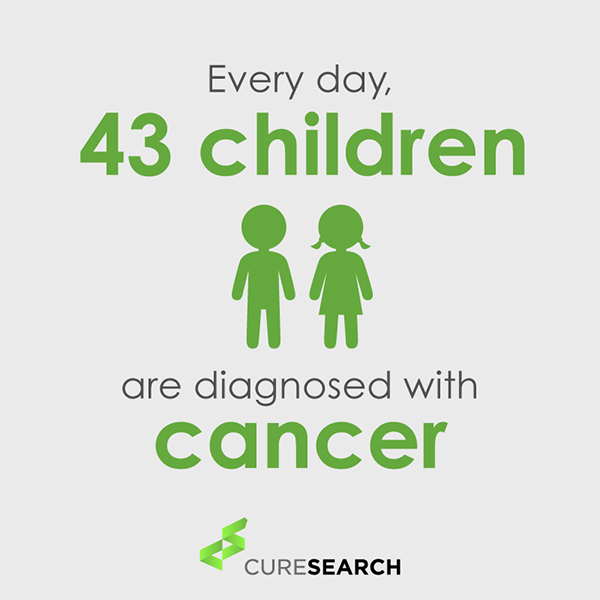 Every day,
43 children

are diagnosed with
cancer

CURESEARCH